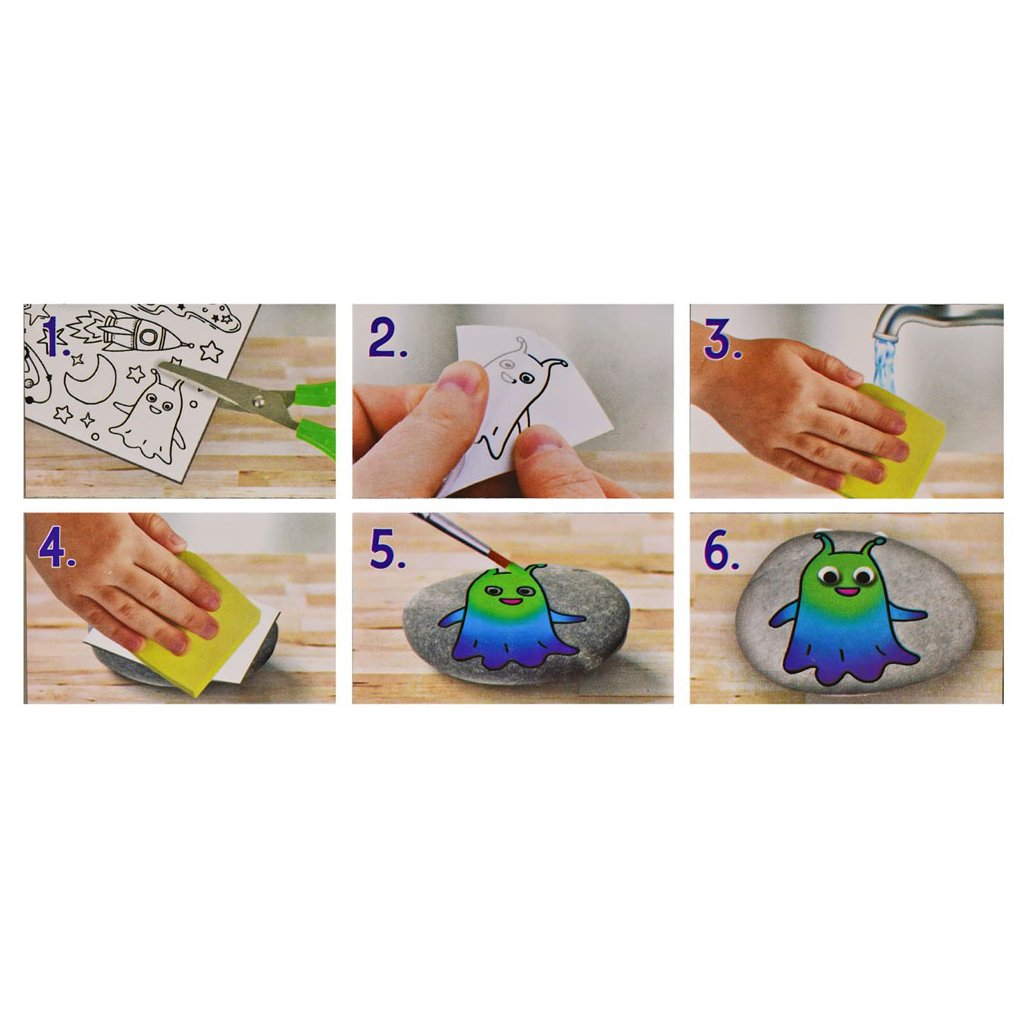 1.

2.

3.

4.

5.

6.